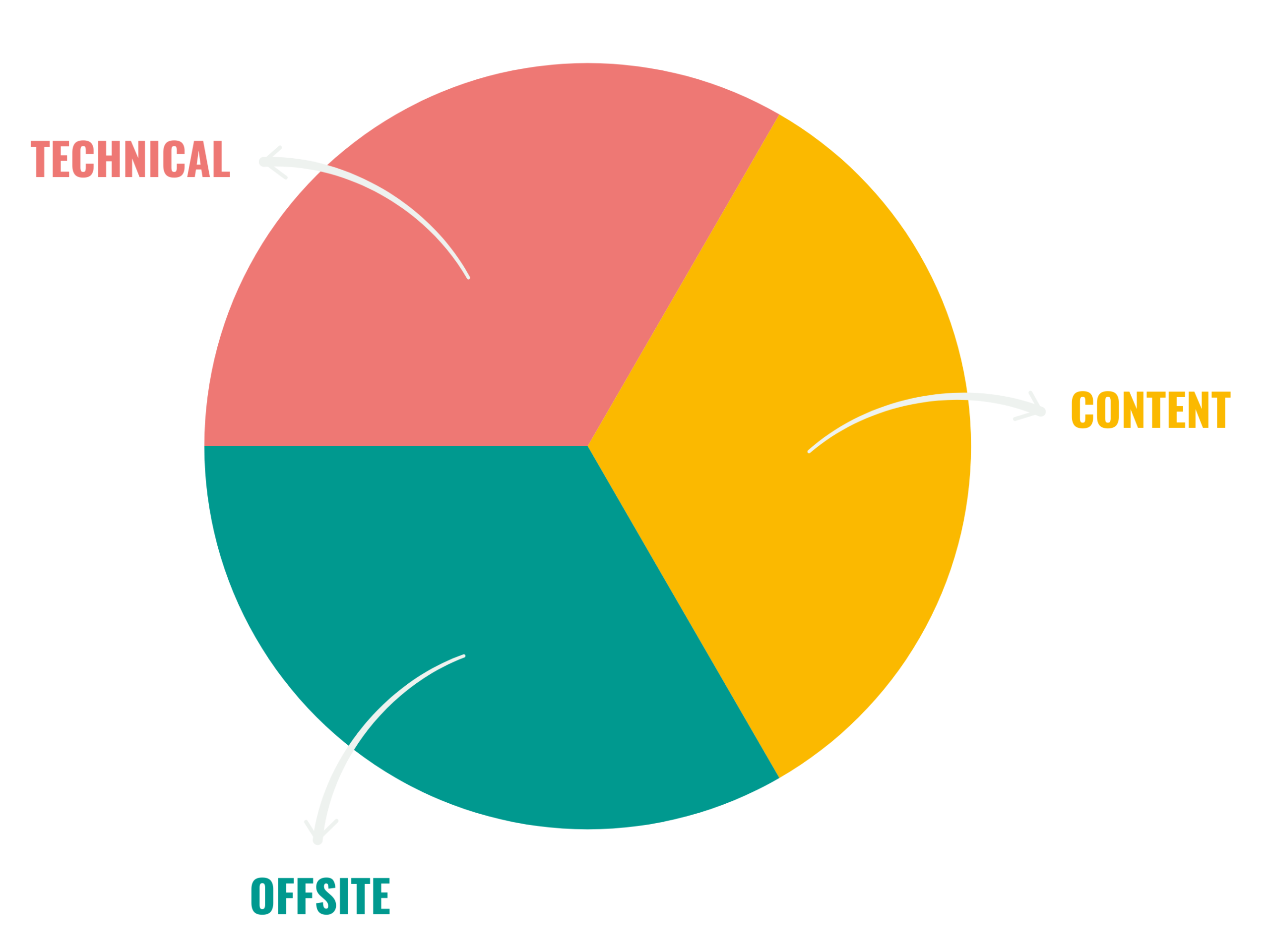 TECHNICAL

CONTENT

OFFSITE