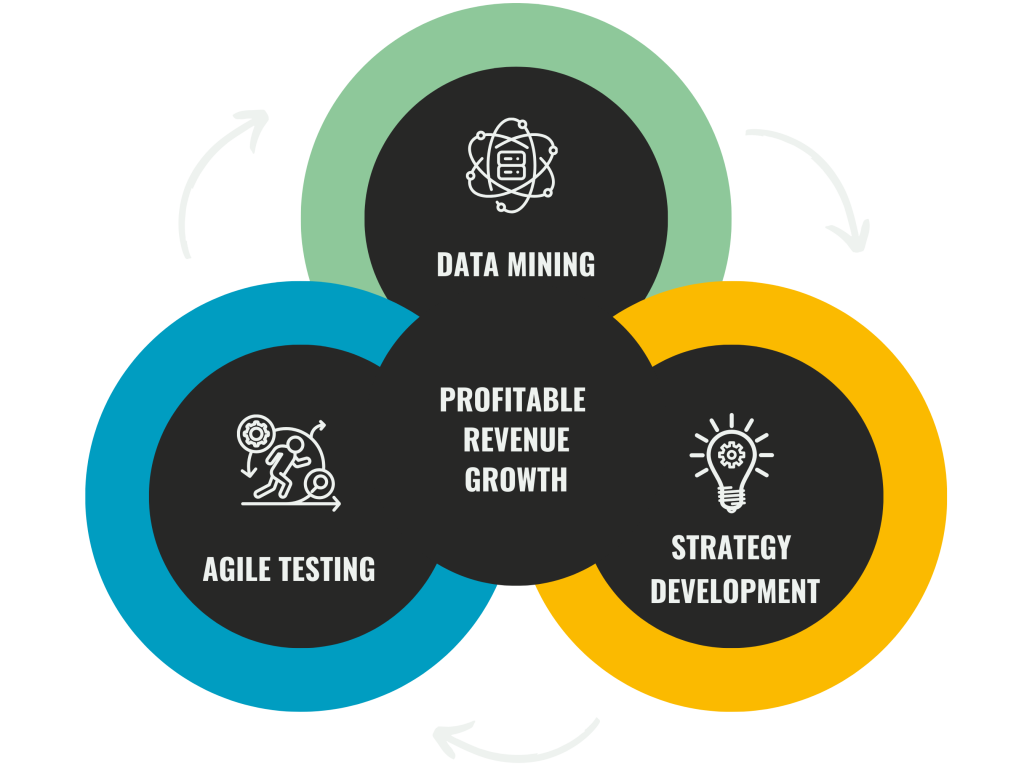 DATA MINING

PROFITABLE REVENUE GROWTH

AGILE TESTING

STRATEGY DEVELOPMENT